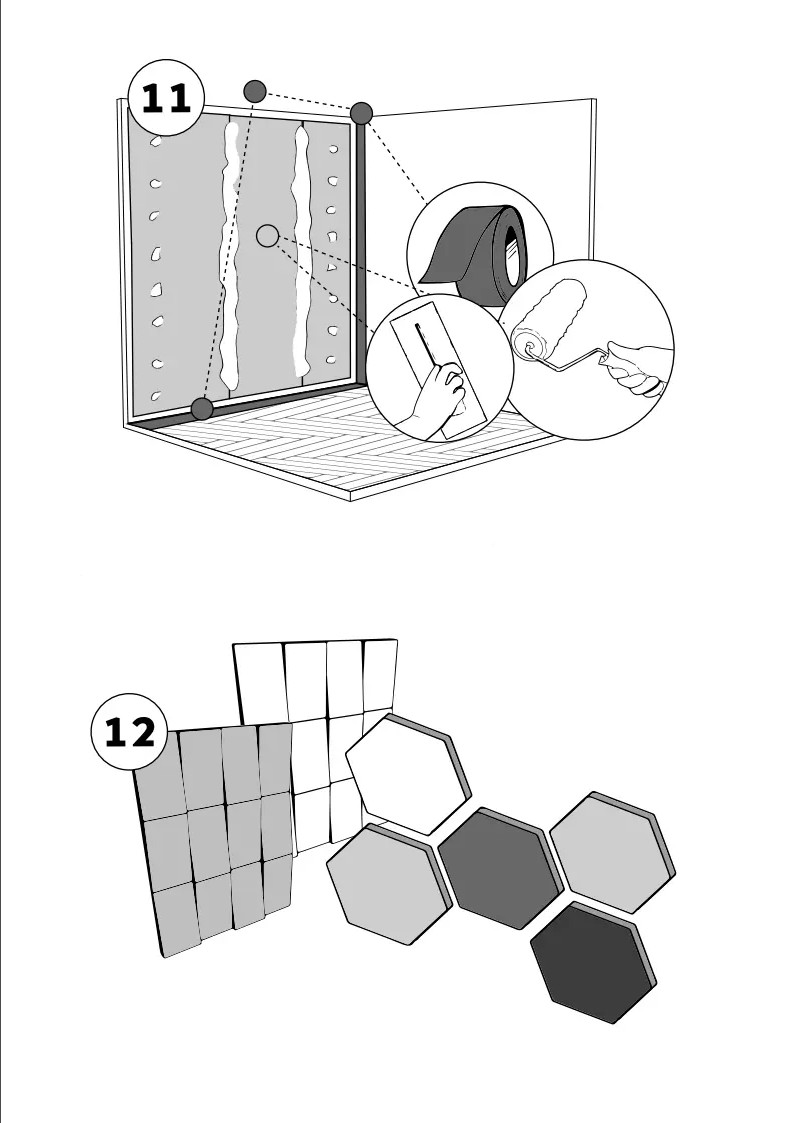 11

12